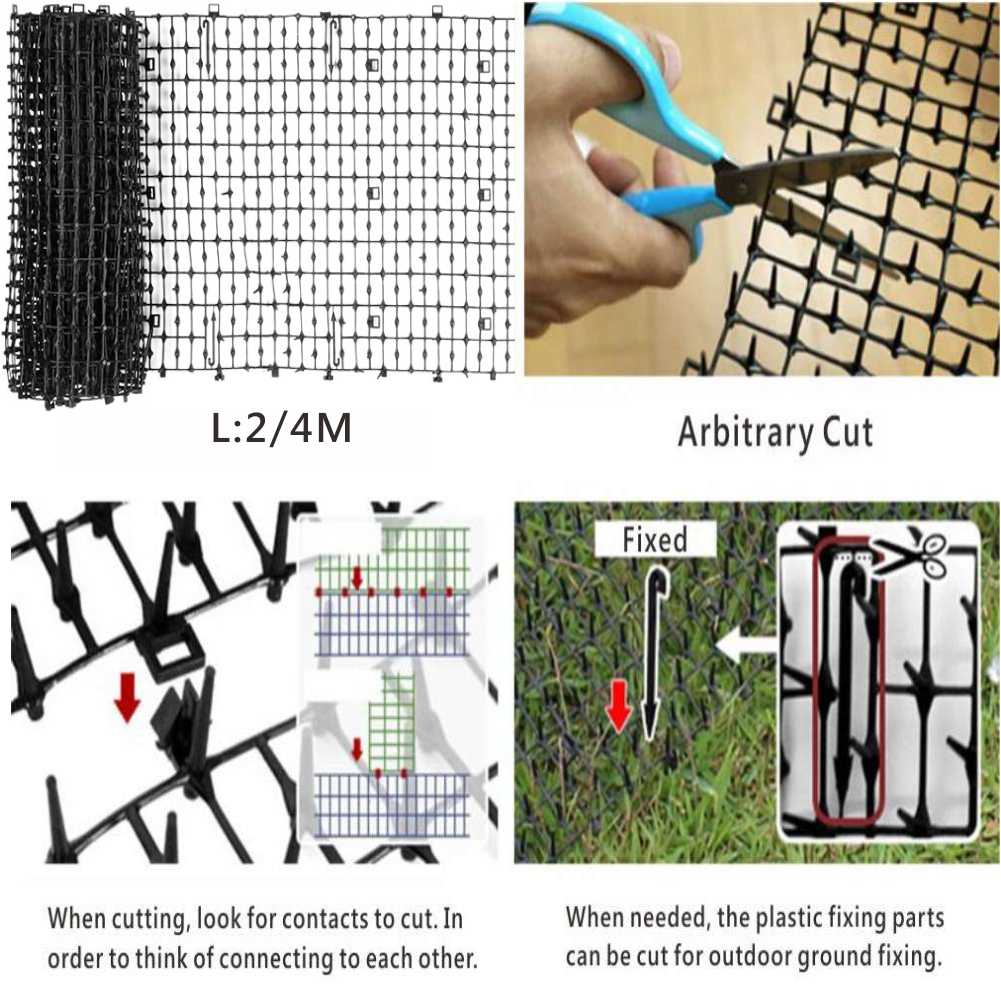 L:2/4M

Arbitrary Cut

Fixed

When cutting, look for contacts to cut. In order to think of connecting to each other.

When needed, the plastic fixing parts can be cut for outdoor ground fixing.